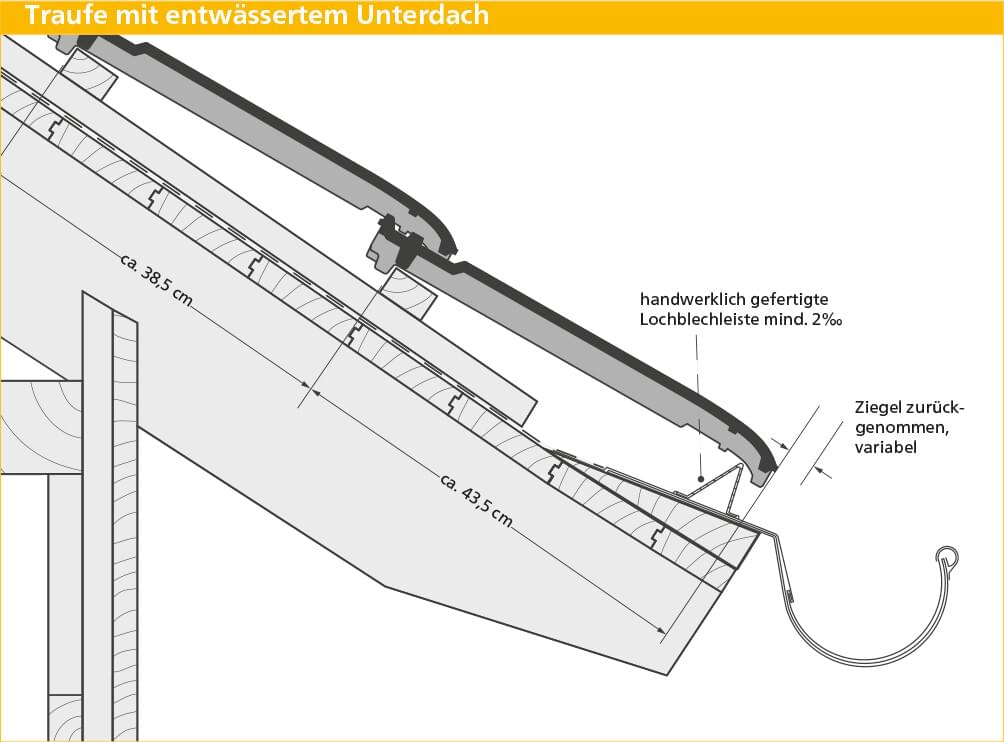 Traufe mit entwässertem Unterdach

ca. 38,5 cm

ca. 43,5 cm

handwerklich gefertigte Lochblechleiste mind. 2‰

Ziegel zurückgenommen, variabel